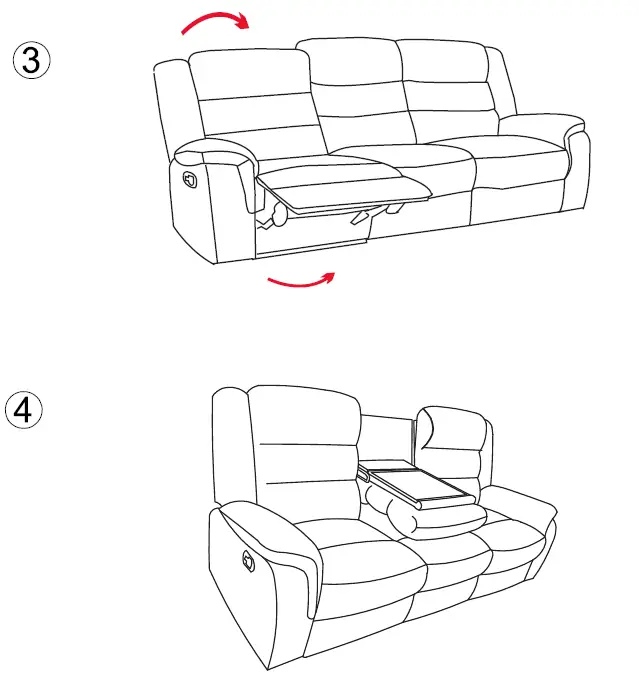 ③

④