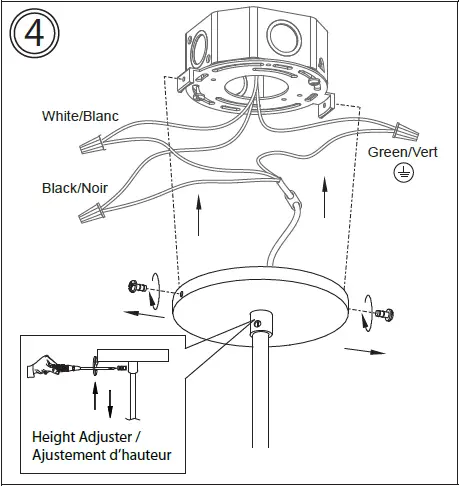 4

White/Blanc

Green/Vert

Black/Noir

Height Adjuster / Ajustement d'hauteur