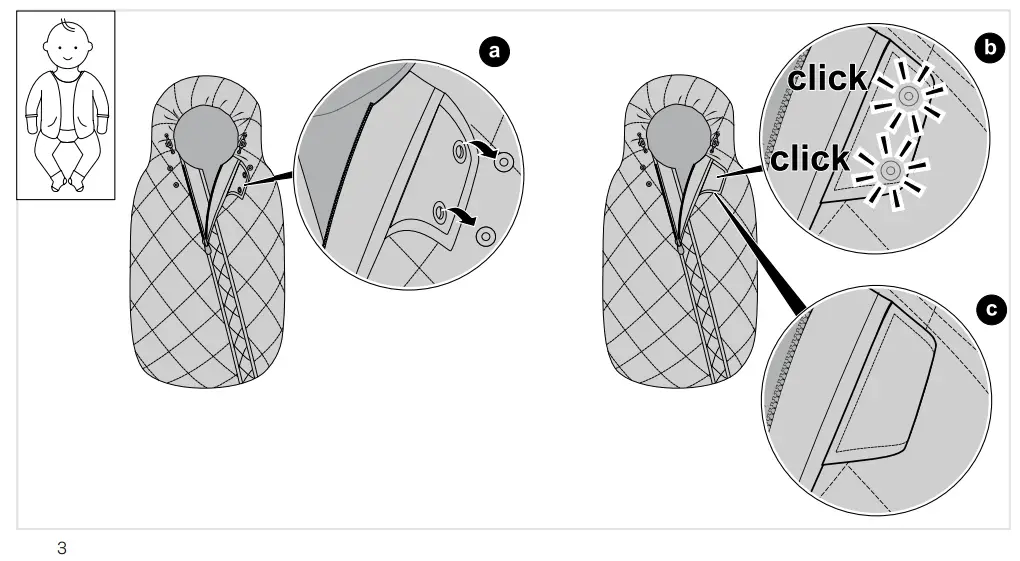 a
b
click
click
c
3