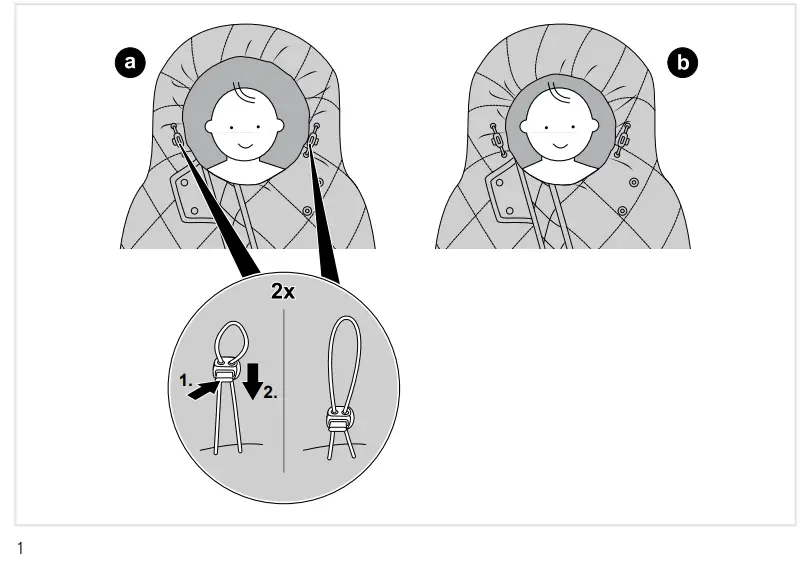 a

b

2x

1.

2.

1