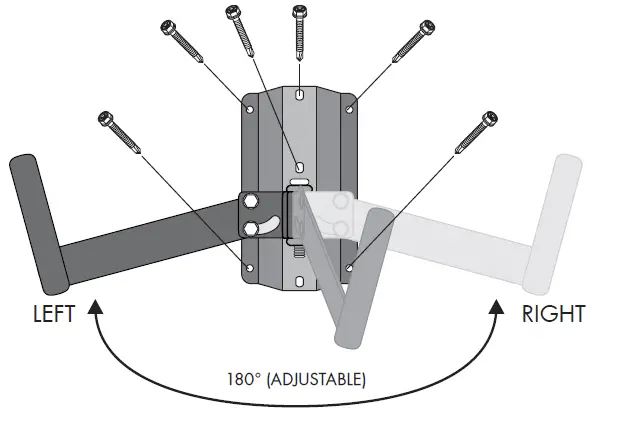 LEFT

RIGHT

180° (ADJUSTABLE)