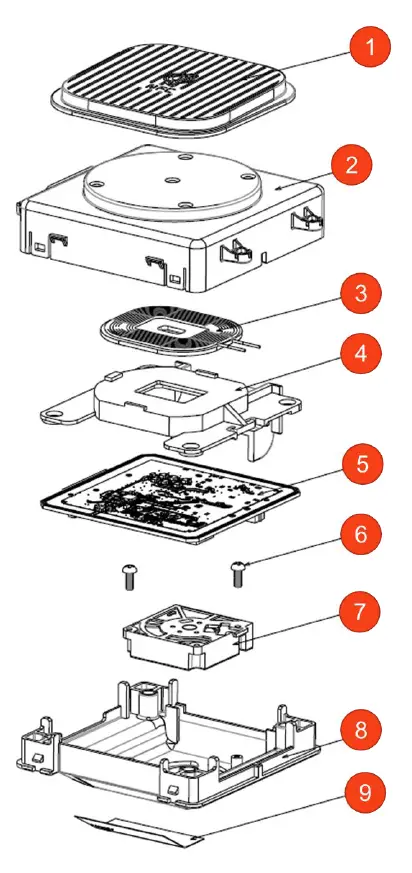 1
2
3
4
5
6
7
8
9