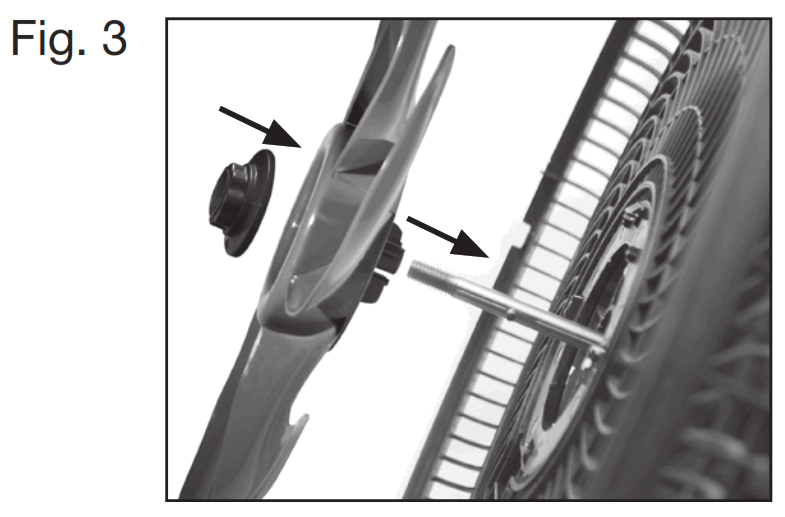 Fig. 3