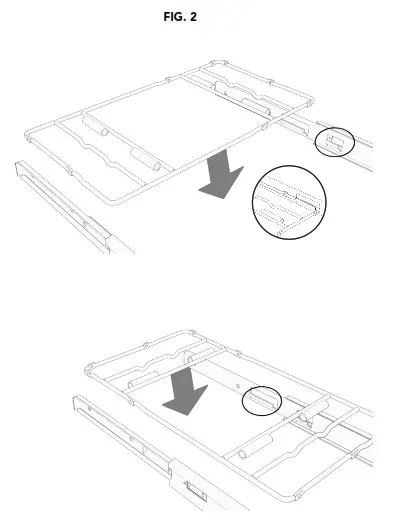 FIG. 2