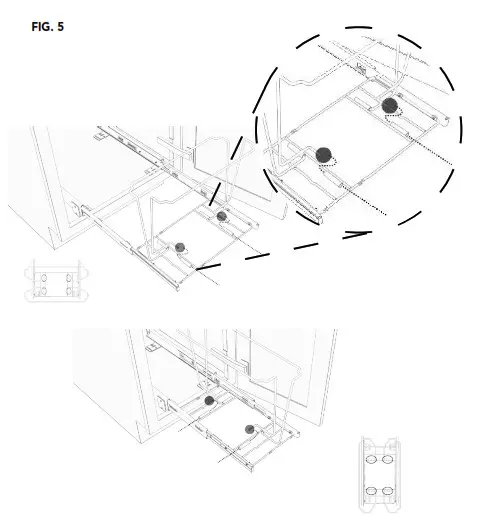 FIG. 5