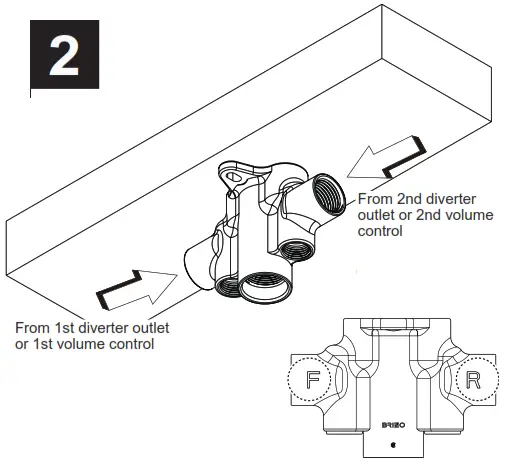 2

From 2nd diverter outlet or 2nd volume control

From 1st diverter outlet or 1st volume control

F

R

BRIZO