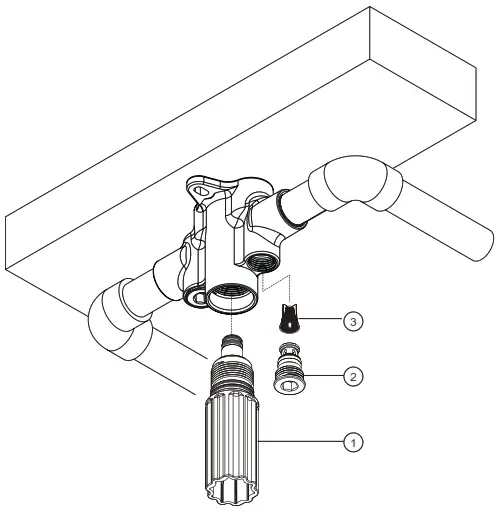 3
2
1