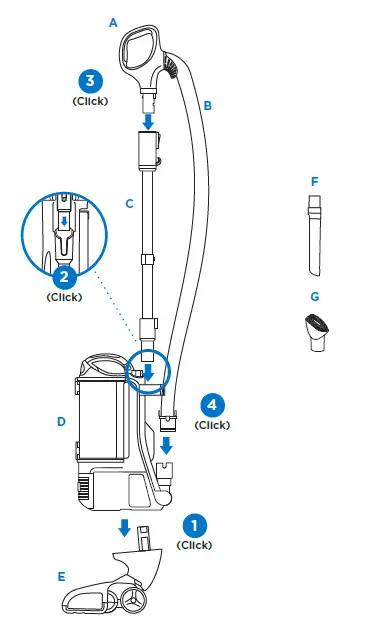 A

3
(Click)

B

C

2
(Click)

F

G

D

4
(Click)

1
(Click)

E