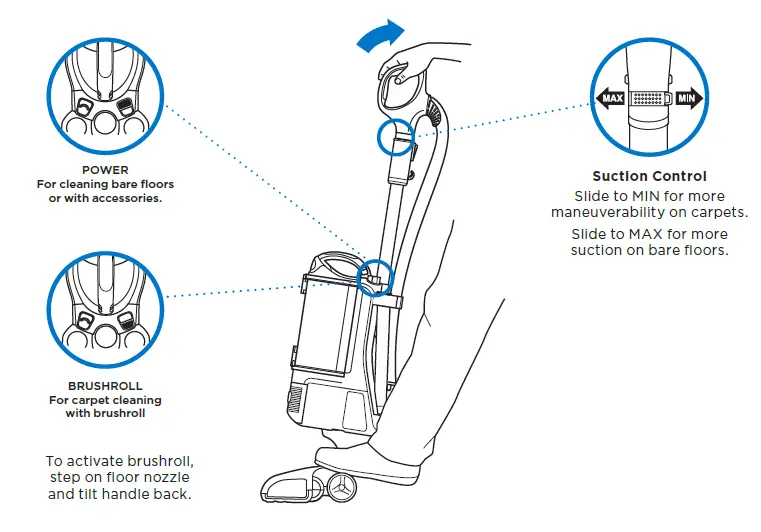 POWER
For cleaning bare floors or with accessories.

BRUSHROLL
For carpet cleaning with brushroll

To activate brushroll, step on floor nozzle and tilt handle back.

MAX
MIN

Suction Control
Slide to MIN for more maneuverability on carpets.
Slide to MAX for more suction on bare floors.