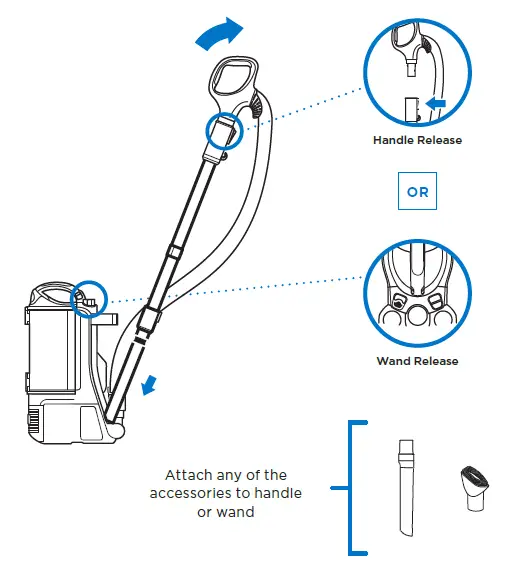 Handle Release

OR

Wand Release

Attach any of the accessories to handle or wand