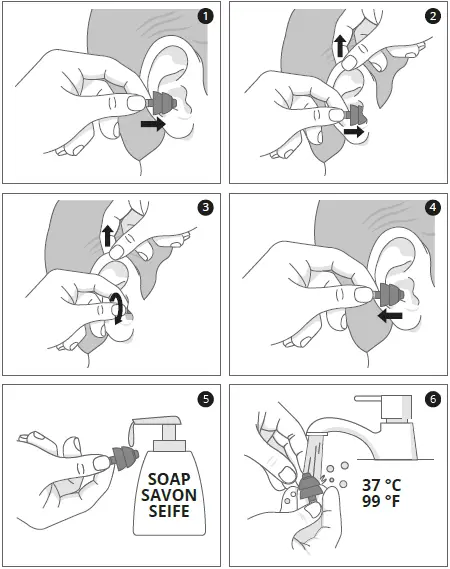 1

2

3

4

5

SOAP
SAVON
SEIFE

6

37 °C
99 °F