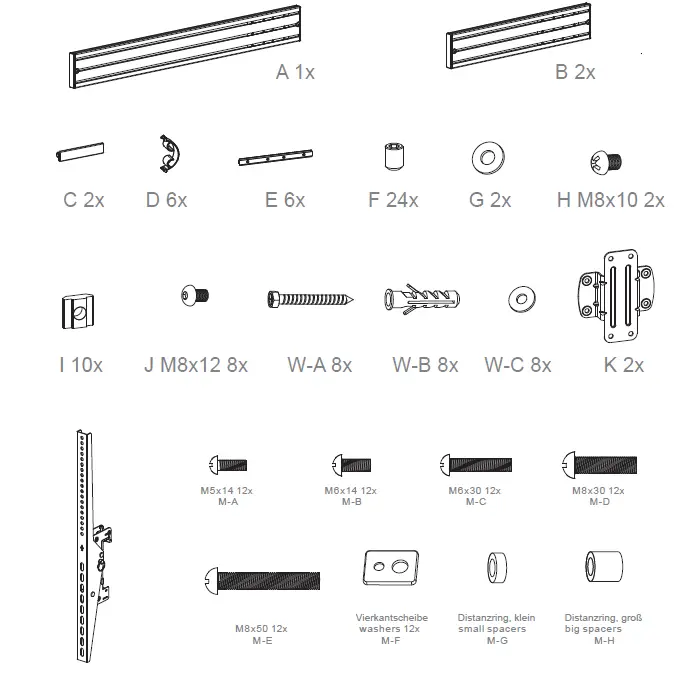 A 1x

B 2x

C 2x D 6x E 6x F 24x G 2x H M8x10 2x

I 10x J M8x12 8x W-A 8x W-B 8x W-C 8x K 2x

M5x14 12x
M-A

M6x14 12x
M-B

M6x30 12x
M-C

M8x30 12x
M-D

M8x50 12x
M-E

Vierkantscheibe
washers 12x
M-F

Distanzring, klein
small spacers
M-G

Distanzring, groß
big spacers
M-H