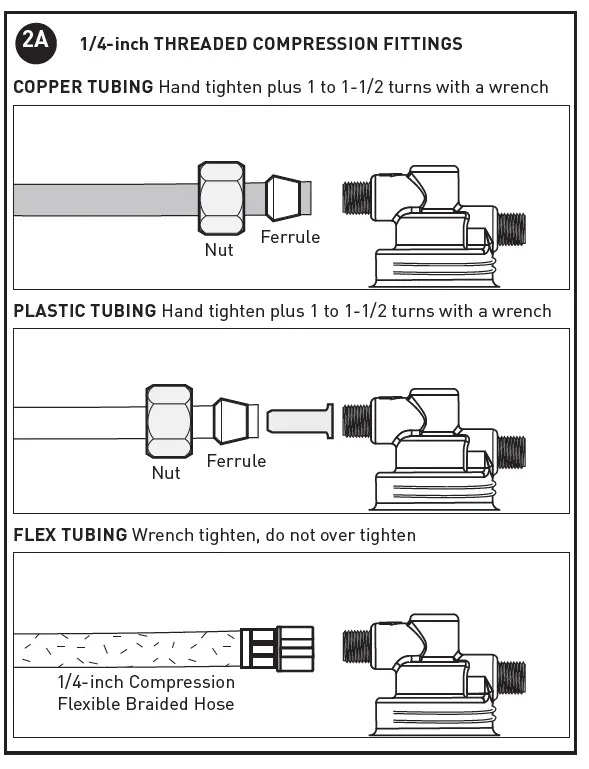 2A 1/4-inch THREADED COMPRESSION FITTINGS

COPPER TUBING Hand tighten plus 1 to 1-1/2 turns with a wrench

Nut

Ferrule

PLASTIC TUBING Hand tighten plus 1 to 1-1/2 turns with a wrench

Nut

Ferrule

FLEX TUBING Wrench tighten, do not over tighten

1/4-inch Compression Flexible Braided Hose