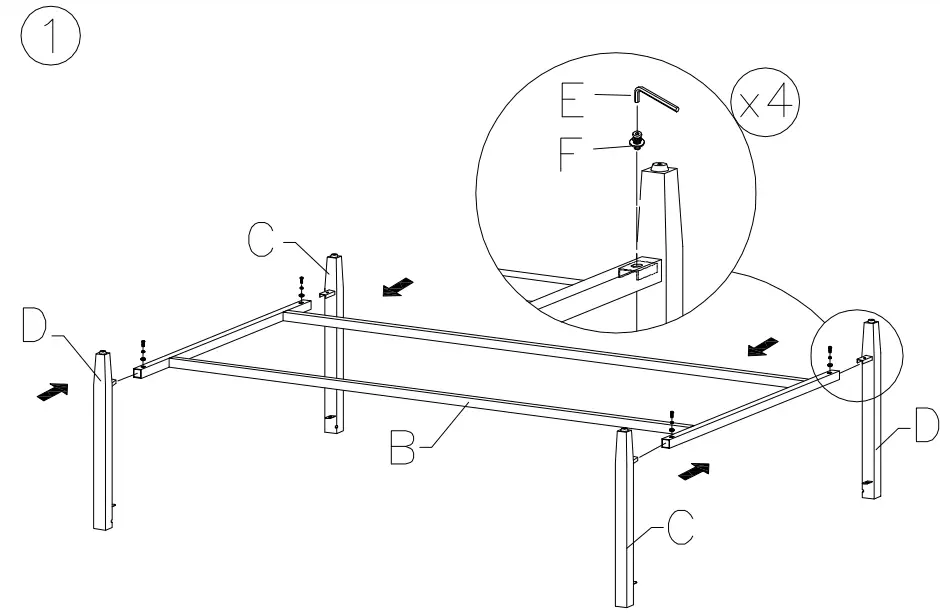 1

E

x4

F

C

D

B

D

C