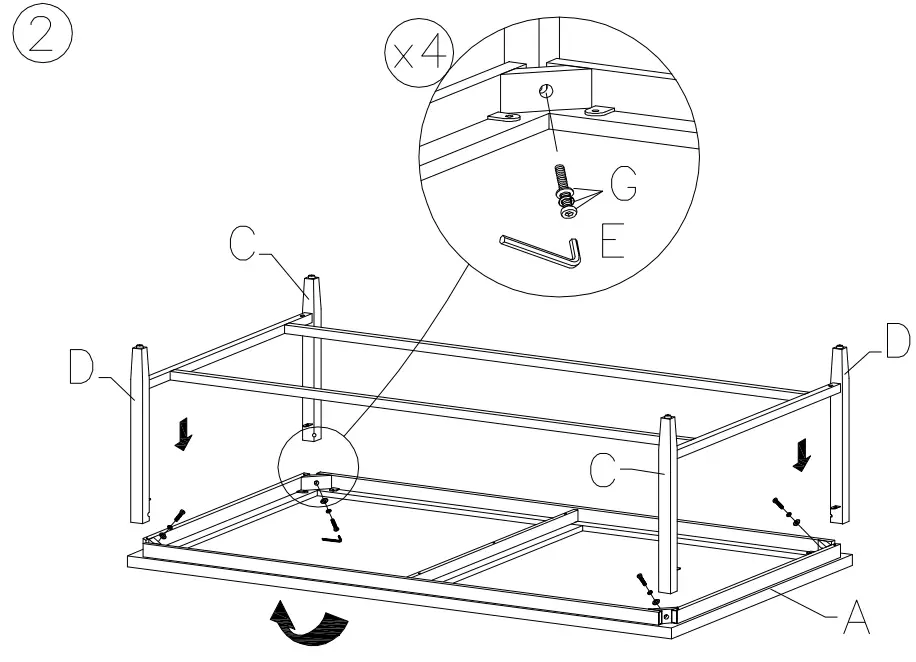 ②
x4
G
E
C
D
D
C
A