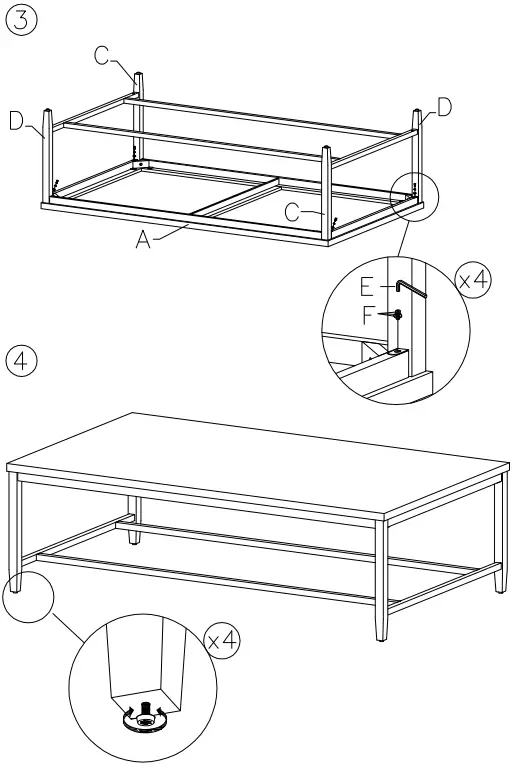 3

C

D

D

C

A

E

F

x4

4

x4