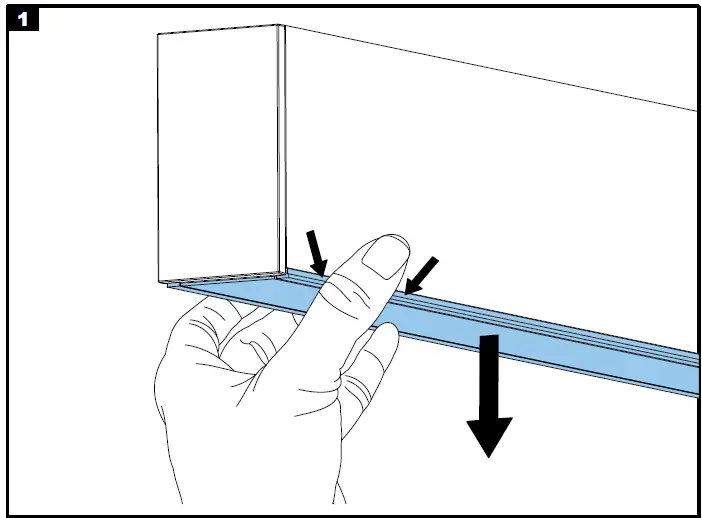 1