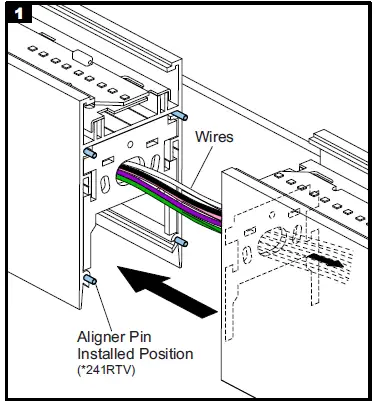 1

Wires

Aligner Pin Installed Position (*241RTV)