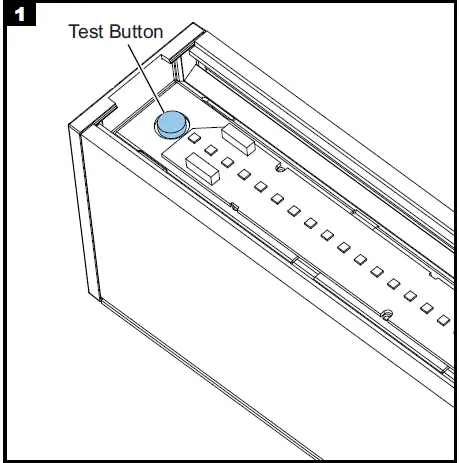 1

Test Button