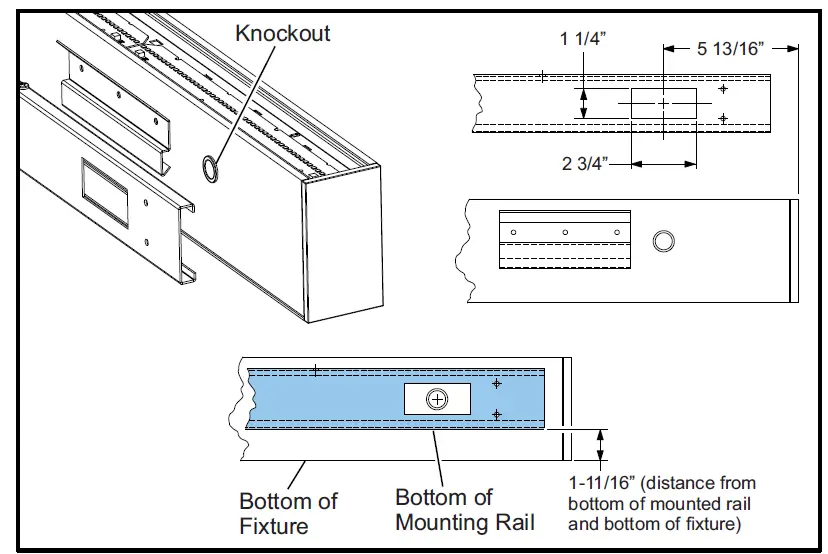 Knockout

1 1/4”

5 13/16”

2 3/4”

Bottom of Fixture

Bottom of Mounting Rail

1-11/16” (distance from bottom of mounted rail and bottom of fixture)