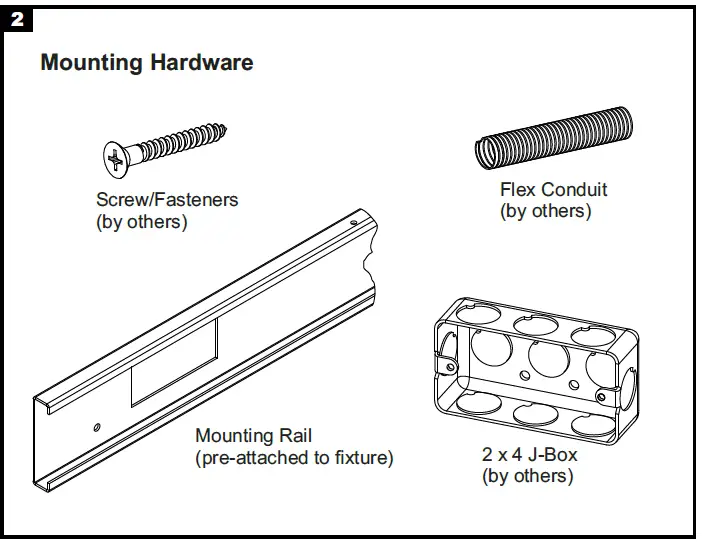 2

Mounting Hardware

Screw/Fasteners
(by others)

Flex Conduit
(by others)

Mounting Rail
(pre-attached to fixture)

2 x 4 J-Box
(by others)