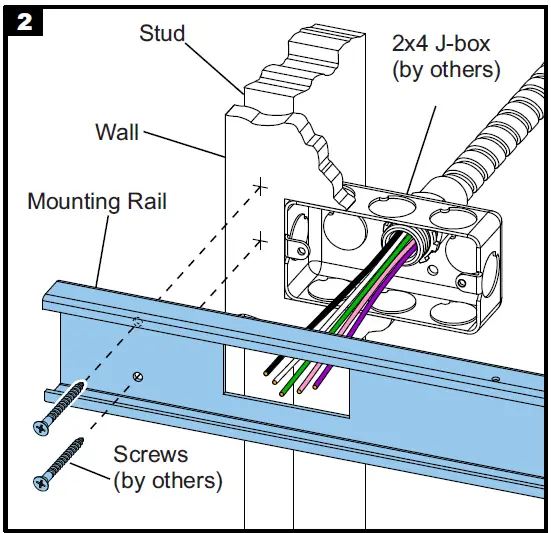 2

Stud

2x4 J-box
(by others)

Wall

Mounting Rail

Screws
(by others)