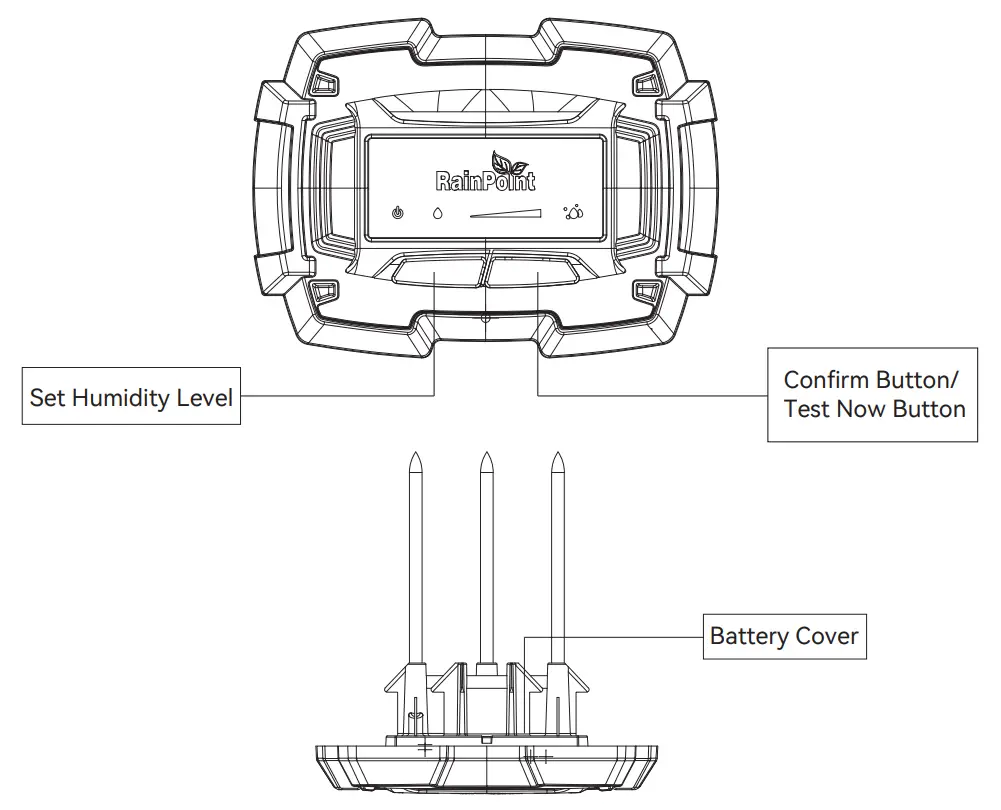 RainPoint

Set Humidity Level

Confirm Button/ Test Now Button

Battery Cover