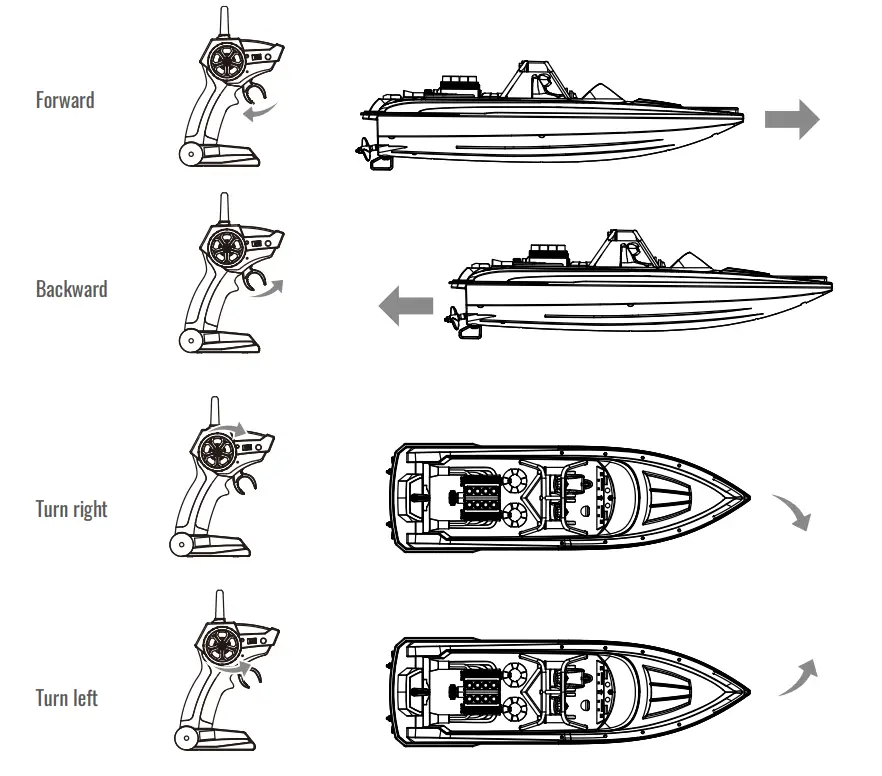 Forward

Backward

Turn right

Turn left