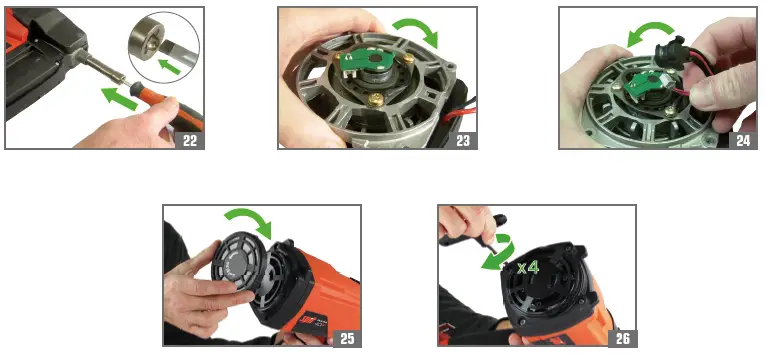 22

23

24

25

x4

26