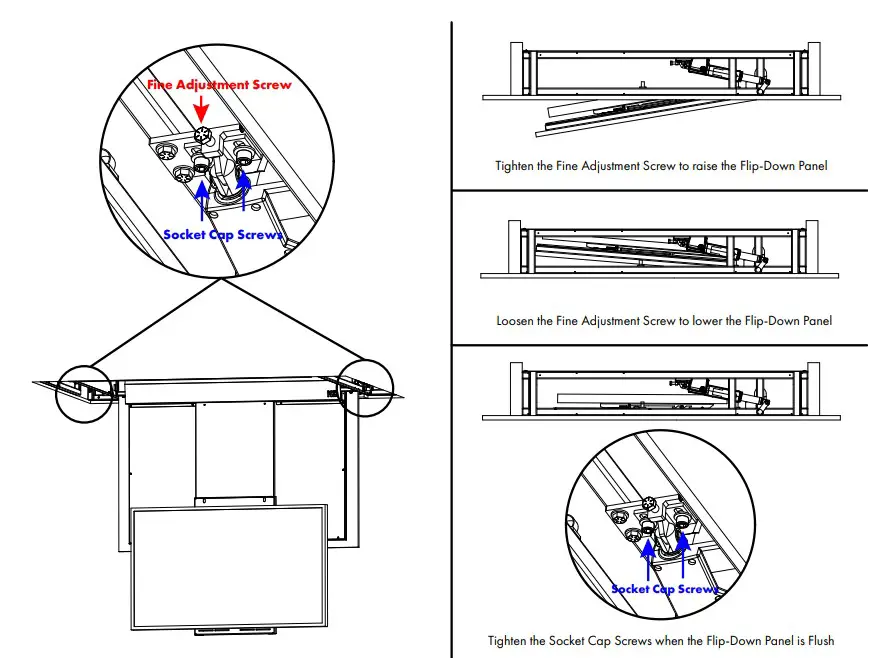 Fine Adjustment Screw

Socket Cap Screws

Tighten the Fine Adjustment Screw to raise the Flip-Down Panel

Loosen the Fine Adjustment Screw to lower the Flip-Down Panel

Socket Cap Screws

Tighten the Socket Cap Screws when the Flip-Down Panel is Flush