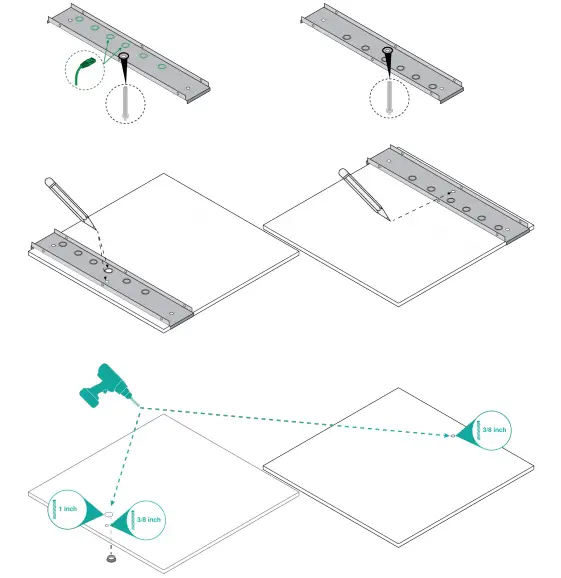 3/8 inch

1 inch

3/8 inch