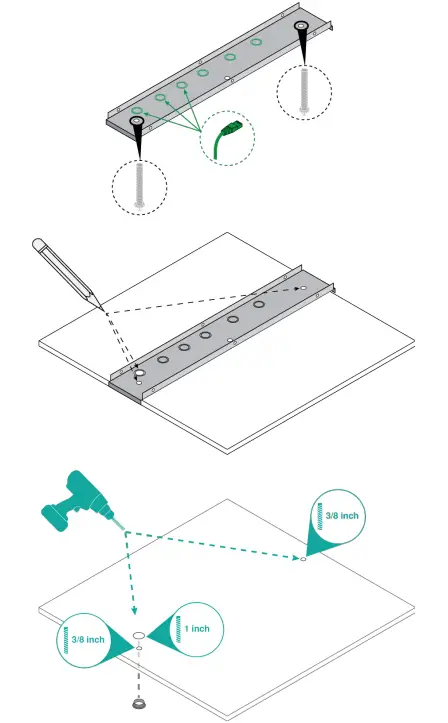 3/8 inch

3/8 inch

1 inch