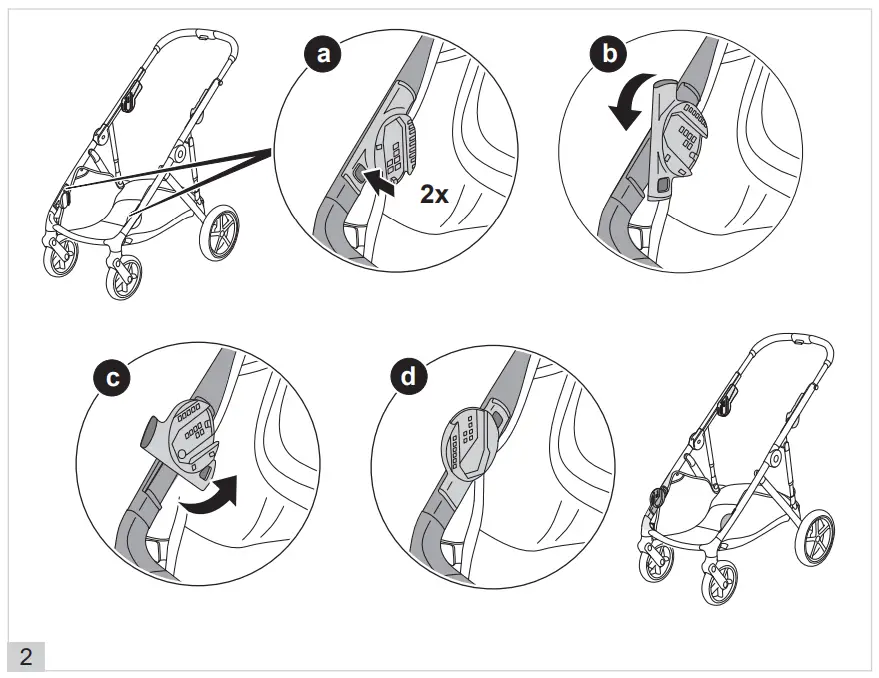 a

2x

b

c

d

2