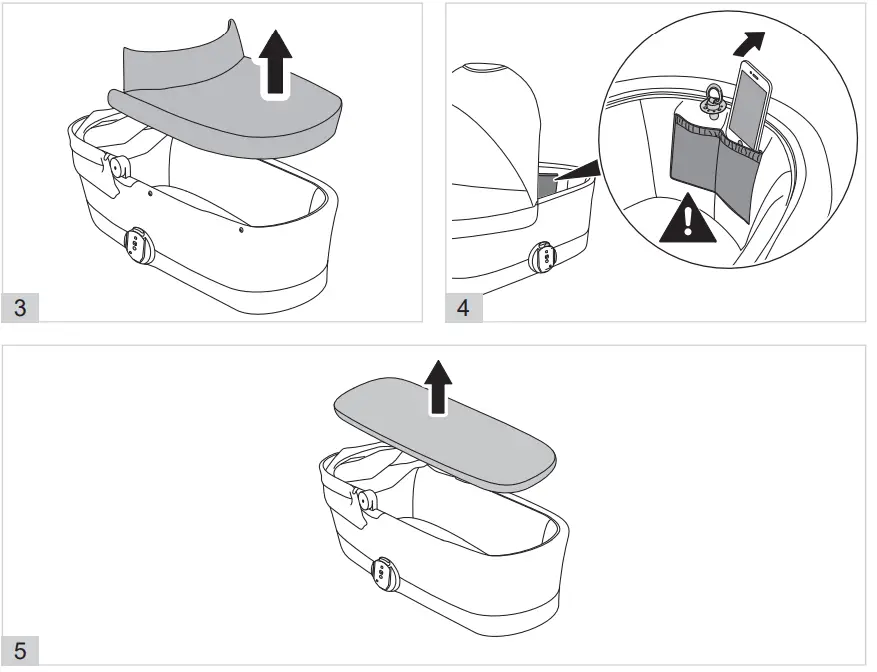 3

4

5