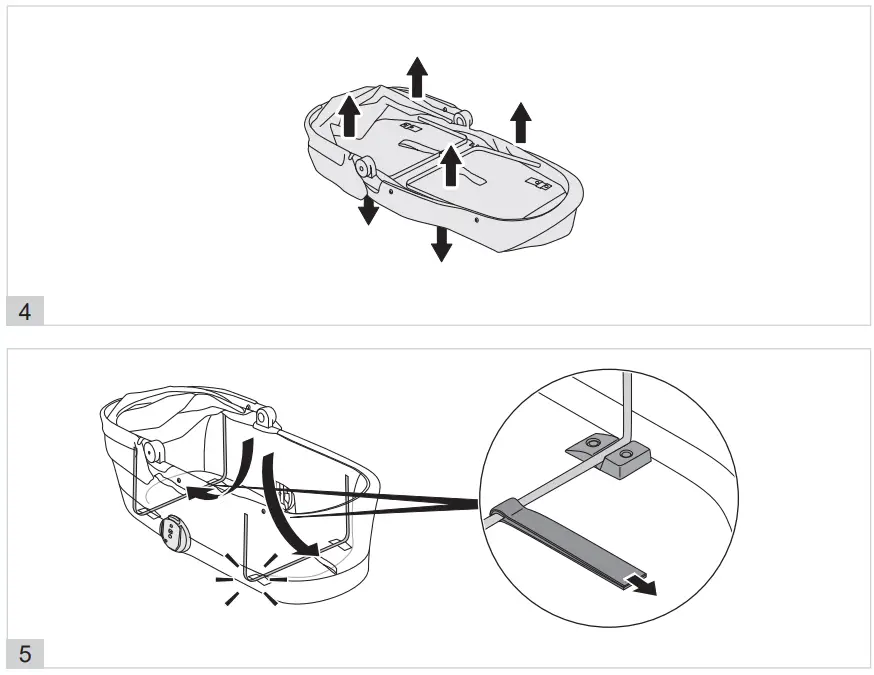 4

5