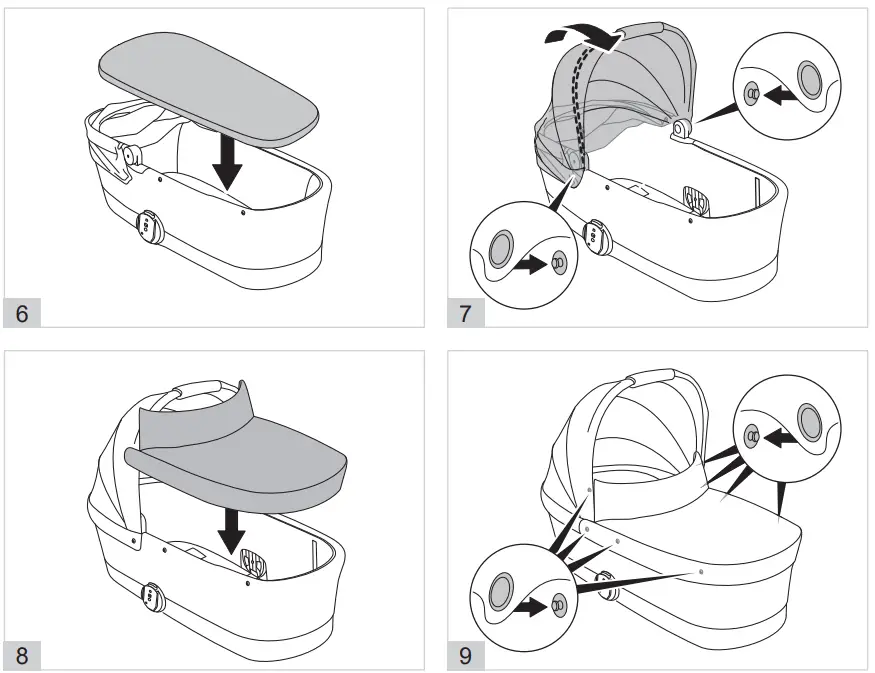 6

7

8

9