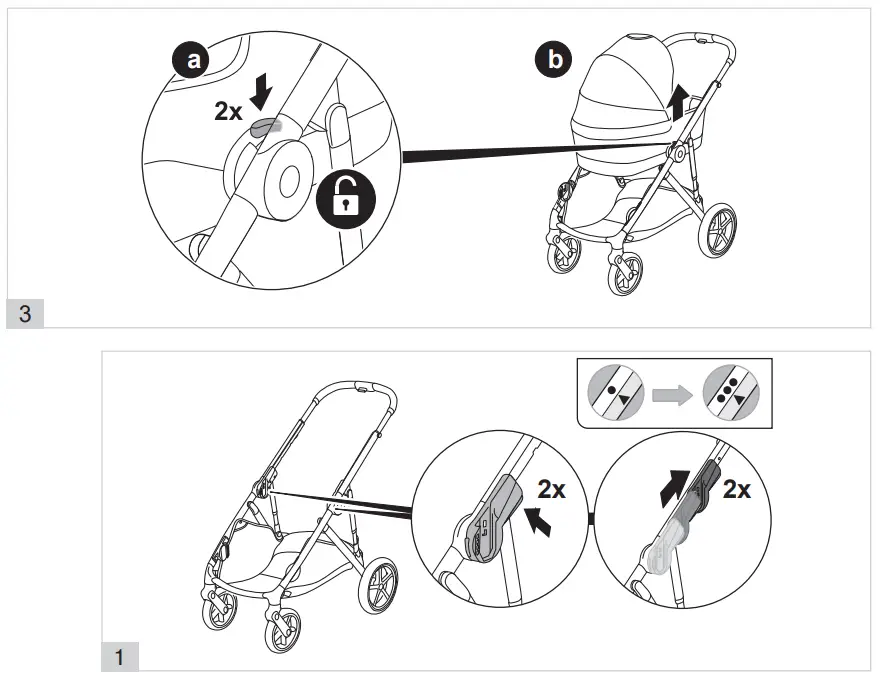 a
2x
b
3
2x
2x
1