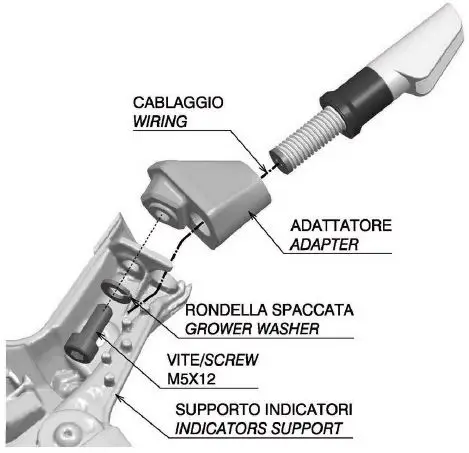 CABLAGGIO
WIRING

ADATTATORE
ADAPTER

RONDELLA SPACCATA
GROWER WASHER

VITE/SCREW
M5X12

SUPPORTO INDICATORI
INDICATORS SUPPORT