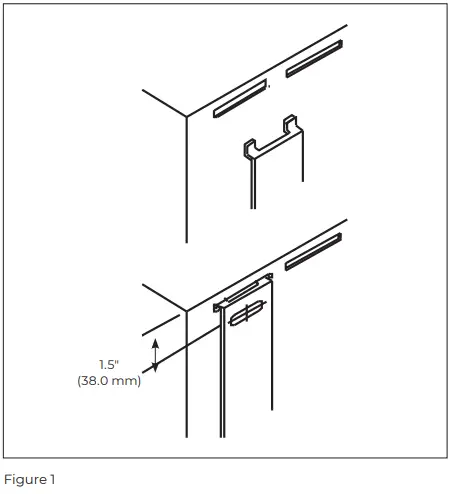 1.5"
(38.0 mm)

Figure 1