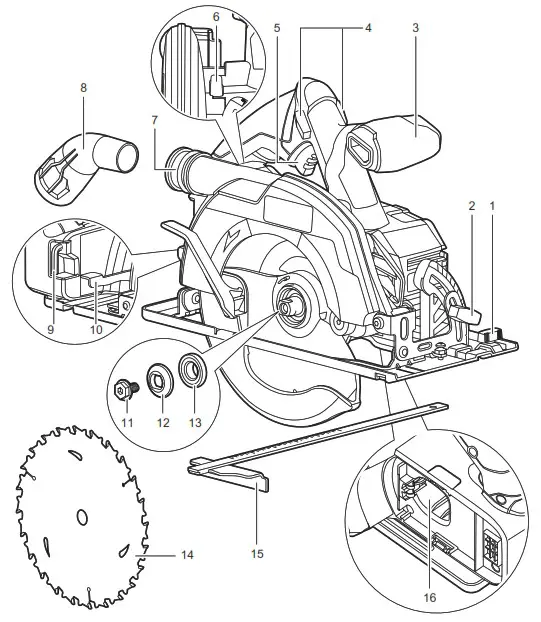 6
5
4
3
8
7
2
1
9
10
11
12
13
14
15
16