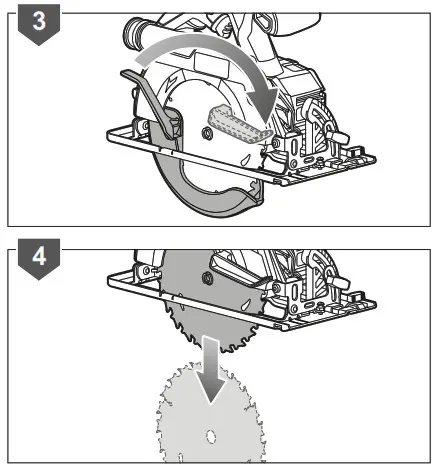 3

4