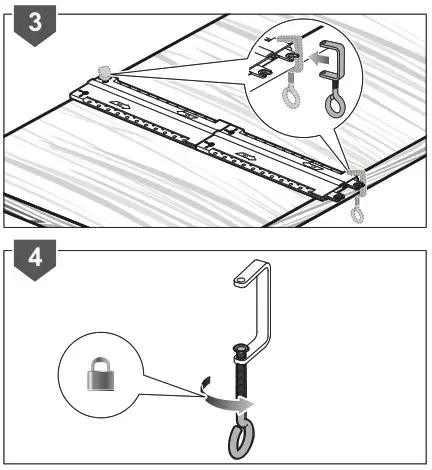 3

4