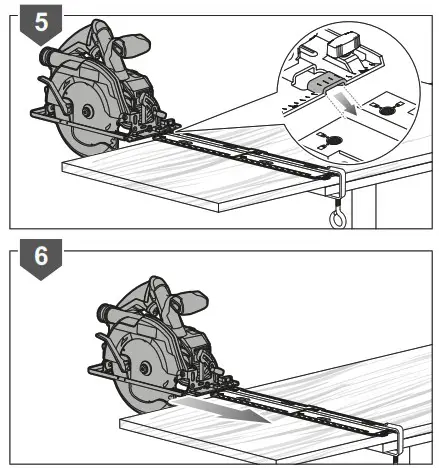 5

6