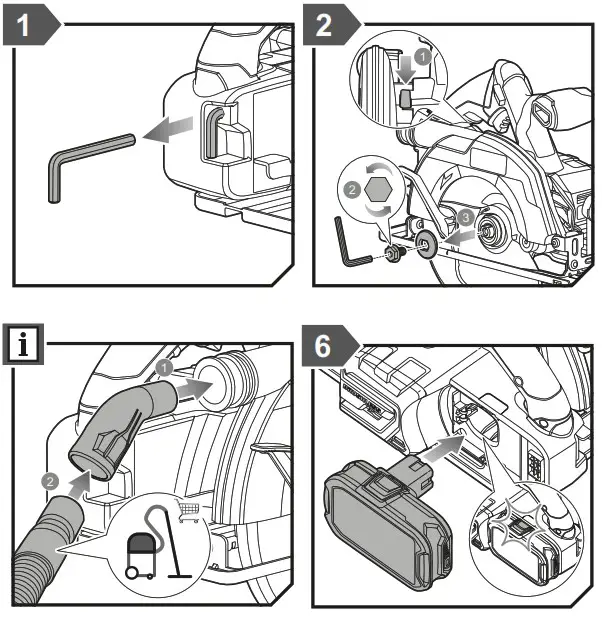 1

2

1

2

3

i

1

2

6