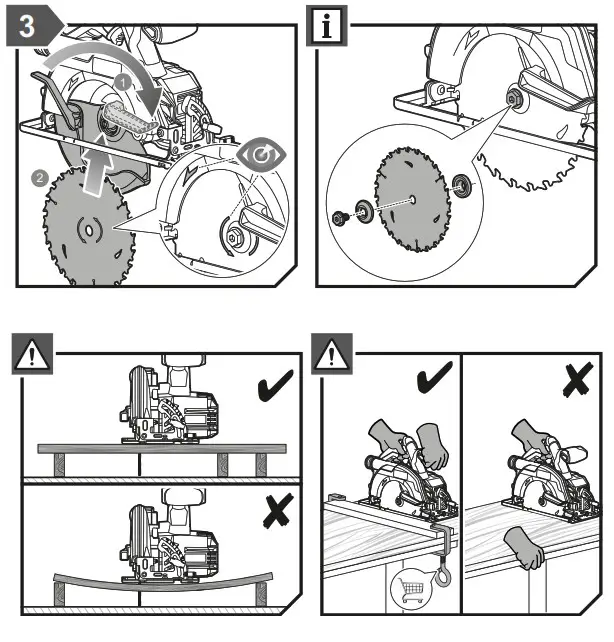 3

1

2

i