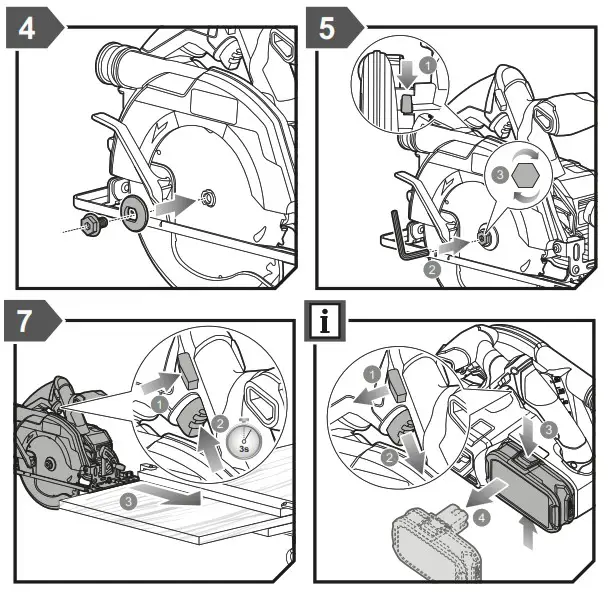 4

5

1

3

2

7

1

2

3s

3

i

1

2

3

4