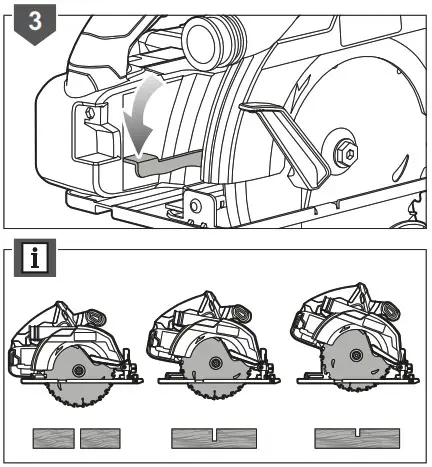 3

i