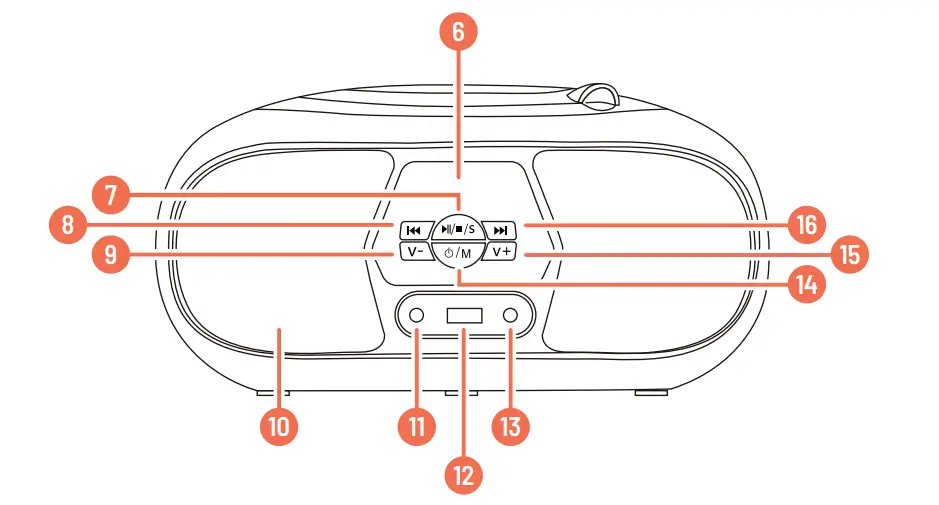 6
7
8
9
⏮
⏯/■/S
⏭
V-
⏻/M
V+
16
15
14
10
11
12
13