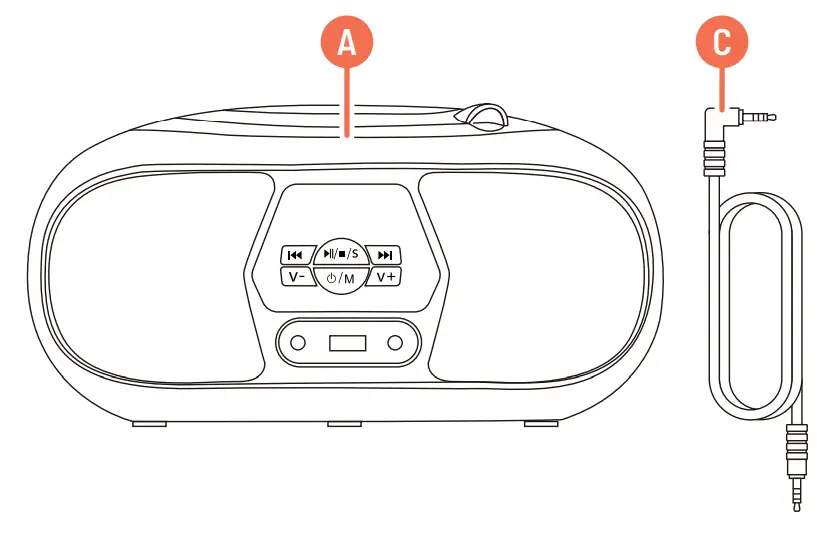 A

C

⏮ ⏯/■/S ⏭
V- ⏻/M V+