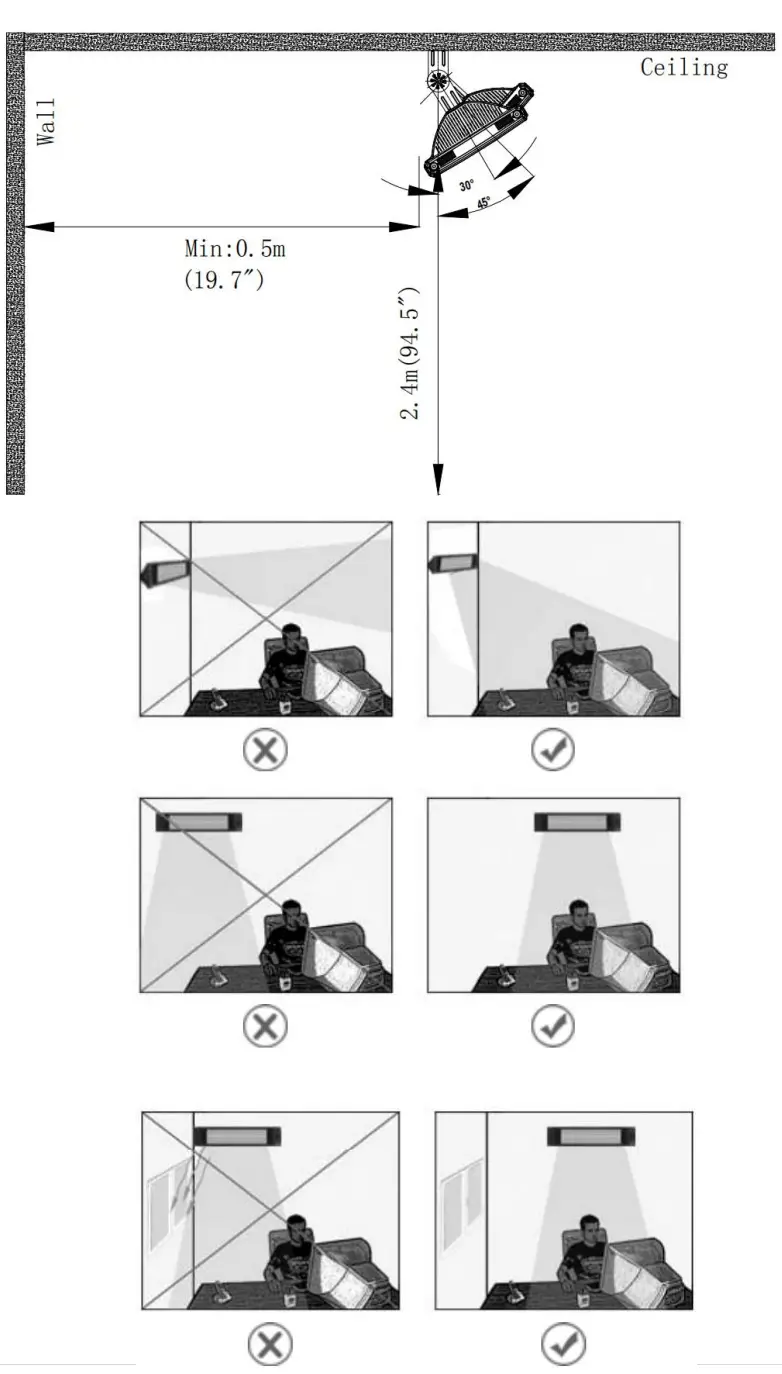 Ceiling

Wall

30°

45°

Min:0.5m
(19.7″)

2.4m(94.5″)